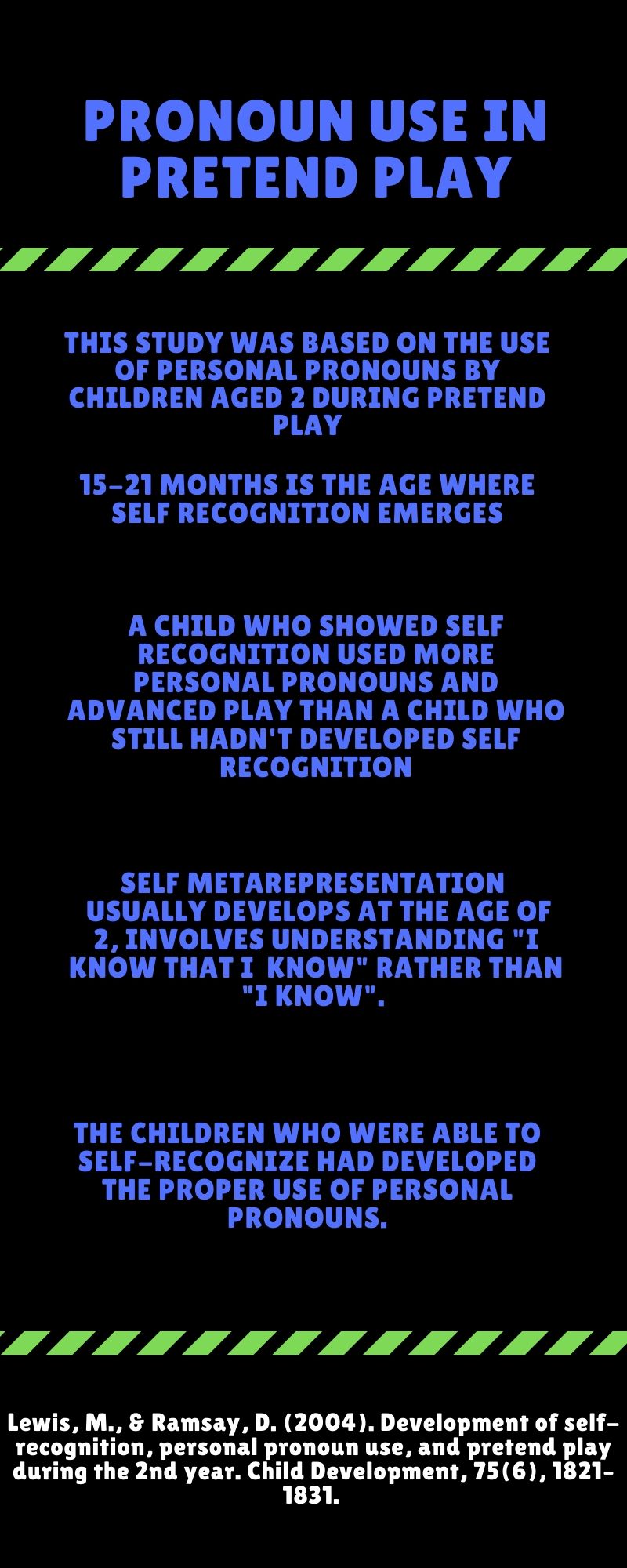 PRONOUN USE IN PRETEND PLAY

THIS STUDY WAS BASED ON THE USE OF PERSONAL PRONOUNS BY CHILDREN AGED 2 DURING PRETEND PLAY

15-21 MONTHS IS THE AGE WHERE SELF RECOGNITION EMERGES

A CHILD WHO SHOWED SELF RECOGNITION USED MORE PERSONAL PRONOUNS AND ADVANCED PLAY THAN A CHILD WHO STILL HADN'T DEVELOPED SELF RECOGNITION

SELF METAREPRESENTATION USUALLY DEVELOPS AT THE AGE OF 2, INVOLVES UNDERSTANDING "I KNOW THAT I KNOW" RATHER THAN "I KNOW".

THE CHILDREN WHO WERE ABLE TO SELF-RECOGNIZE HAD DEVELOPED THE PROPER USE OF PERSONAL PRONOUNS.

Lewis, M., & Ramsay, D. (2004). Development of self-recognition, personal pronoun use, and pretend play during the 2nd year. Child Development, 75(6), 1821-1831.