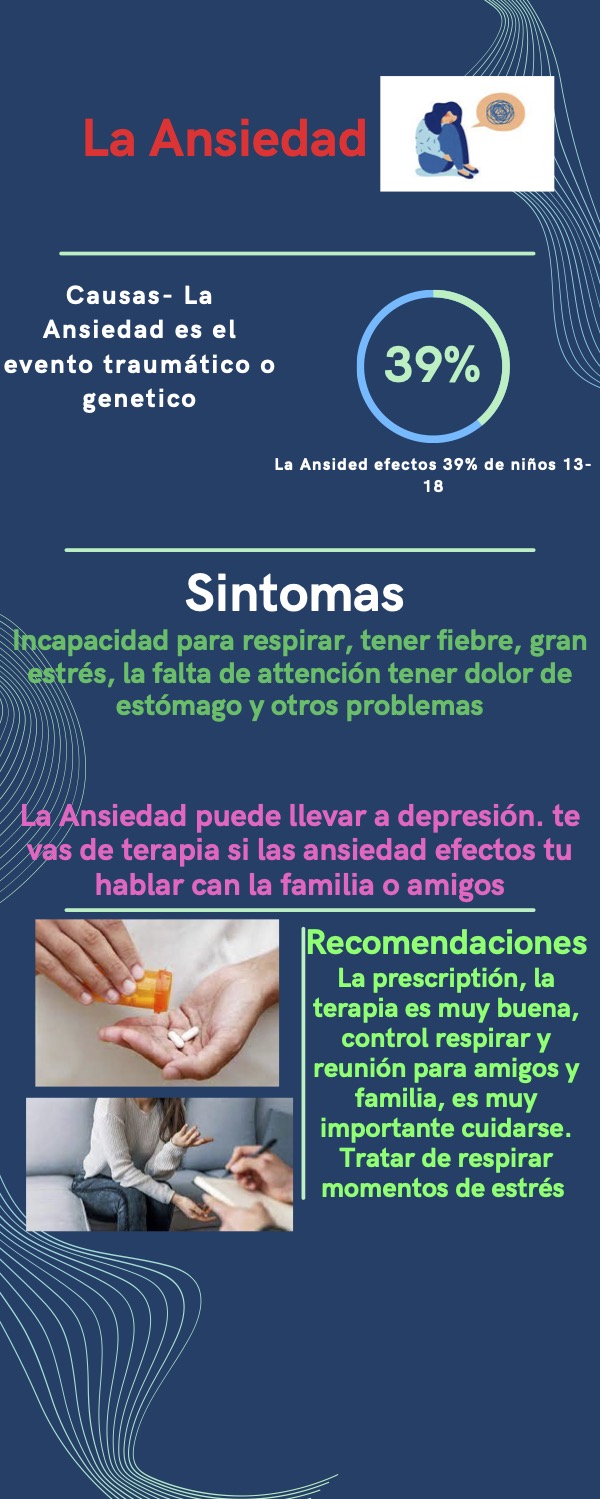 La Ansiedad

Causas- La Ansiedad es el evento traumático o genetico

39%

La Ansided efectos 39% de niños 13-18

Sintomas

Incapacidad para respirar, tener fiebre, gran estrés, la falta de attención tener dolor de estómago y otros problemas

La Ansiedad puede llevar a depresión. te vas de terapia si las ansiedad efectos tu hablar can la familia o amigos

Recomendaciones
La prescriptión, la terapia es muy buena, control respirar y reunión para amigos y familia, es muy importante cuidarse. Tratar de respirar momentos de estrés