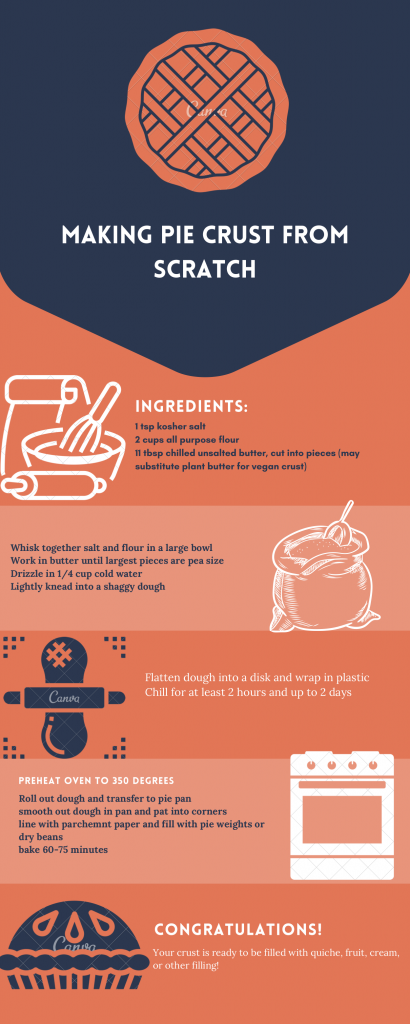 Canva

MAKING PIE CRUST FROM SCRATCH

INGREDIENTS:
1 tsp kosher salt
2 cups all purpose flour
11 tbsp chilled unsalted butter, cut into pieces (may substitute plant butter for vegan crust)

Whisk together salt and flour in a large bowl
Work in butter until largest pieces are pea size
Drizzle in 1/4 cup cold water
Lightly knead into a shaggy dough

Canva

Flatten dough into a disk and wrap in plastic
Chill for at least 2 hours and up to 2 days

PREHEAT OVEN TO 350 DEGREES
Roll out dough and transfer to pie pan
smooth out dough in pan and pat into corners
line with parchemnt paper and fill with pie weights or dry beans
bake 60-75 minutes

Canva

CONGRATULATIONS!
Your crust is ready to be filled with quiche, fruit, cream, or other filling!