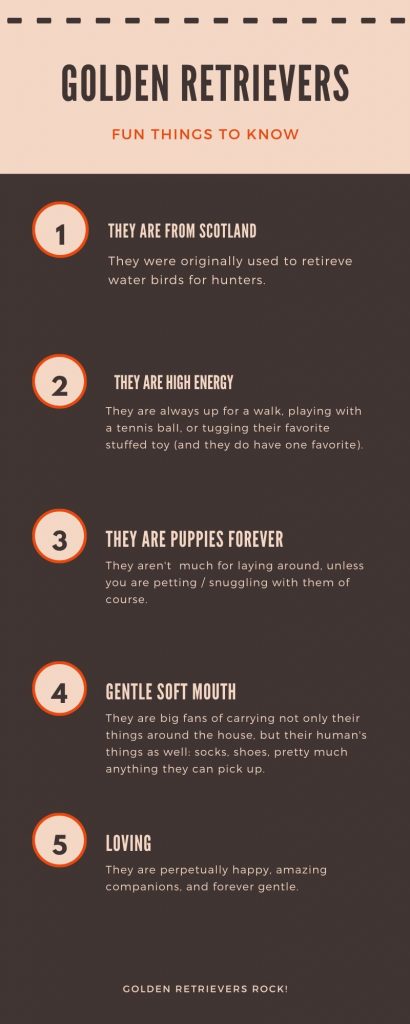 GOLDEN RETRIEVERS

FUN THINGS TO KNOW

1

THEY ARE FROM SCOTLAND

They were originally used to retireve water birds for hunters.

2

THEY ARE HIGH ENERGY

They are always up for a walk, playing with a tennis ball, or tugging their favorite stuffed toy (and they do have one favorite).

3

THEY ARE PUPPIES FOREVER

They aren't much for laying around, unless you are petting / snuggling with them of course.

4

GENTLE SOFT MOUTH

They are big fans of carrying not only their things around the house, but their human's things as well: socks, shoes, pretty much anything they can pick up.

5

LOVING

They are perpetually happy, amazing companions, and forever gentle.

GOLDEN RETRIEVERS ROCK!