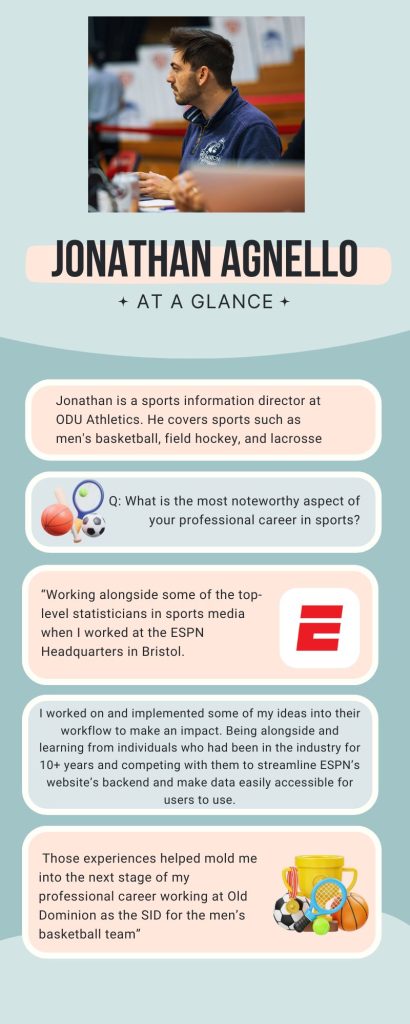 JONATHAN AGNELLO

✦ AT A GLANCE ✦

Jonathan is a sports information director at ODU Athletics. He covers sports such as men's basketball, field hockey, and lacrosse

Q: What is the most noteworthy aspect of your professional career in sports?

"Working alongside some of the top-level statisticians in sports media when I worked at the ESPN Headquarters in Bristol.

I worked on and implemented some of my ideas into their workflow to make an impact. Being alongside and learning from individuals who had been in the industry for 10+ years and competing with them to streamline ESPN's website's backend and make data easily accessible for users to use.

Those experiences helped mold me into the next stage of my professional career working at Old Dominion as the SID for the men's basketball team"