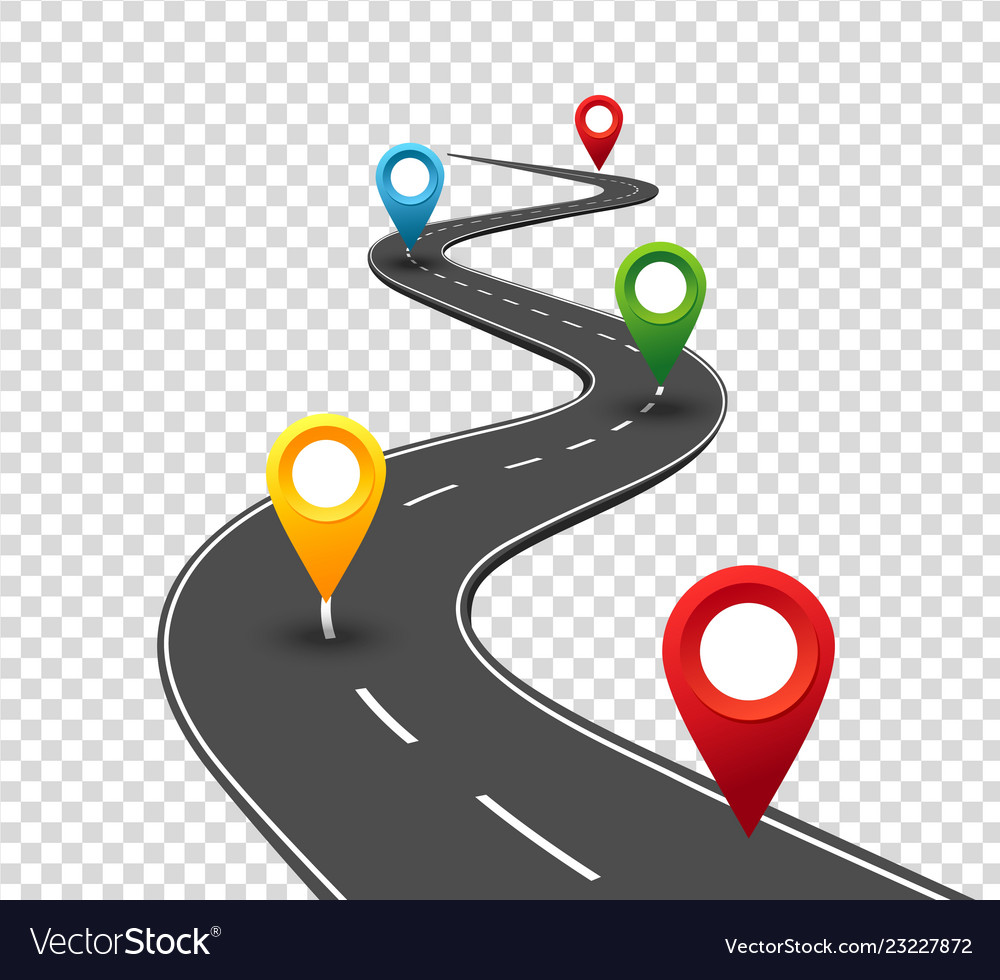 VectorStock®

VectorStock.com/23227872