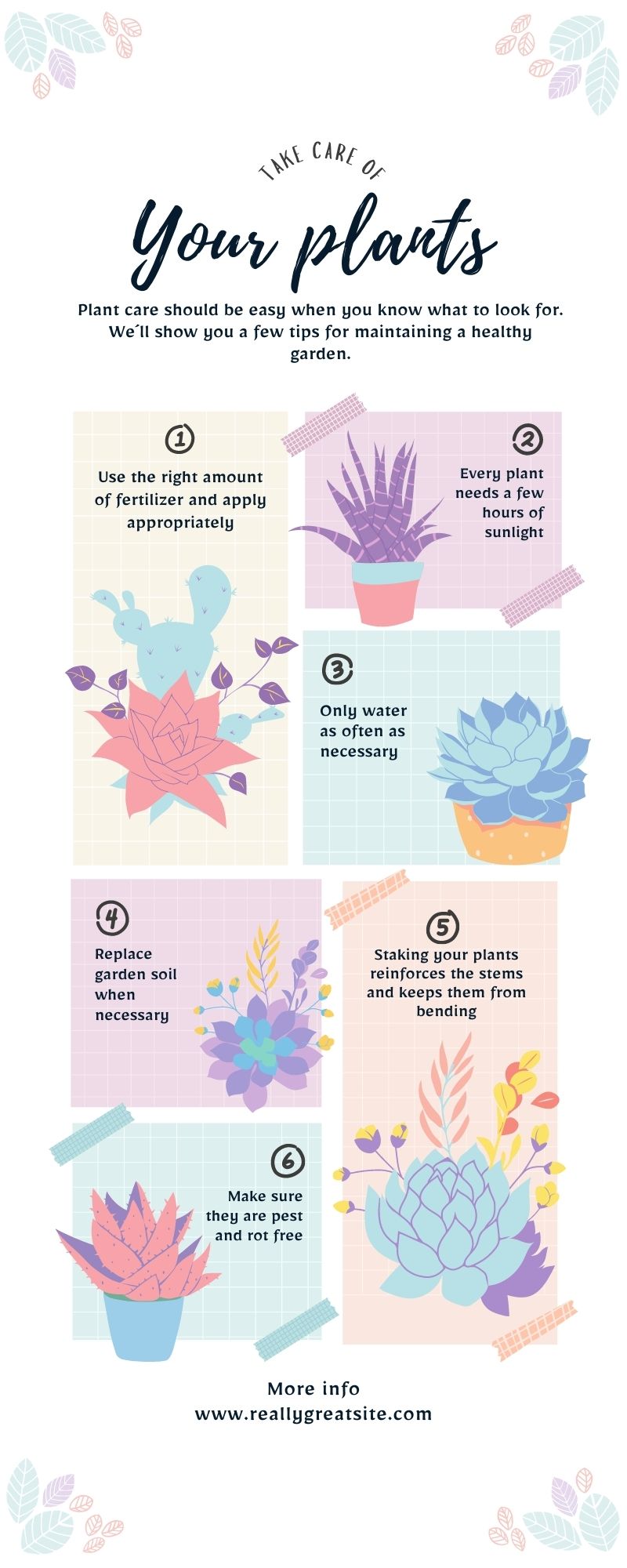 TAKE CARE OF

Your plants

Plant care should be easy when you know what to look for. We´ll show you a few tips for maintaining a healthy garden.

1

Use the right amount of fertilizer and apply appropriately

2

Every plant needs a few hours of sunlight

3

Only water as often as necessary

4

Replace garden soil when necessary

5

Staking your plants reinforces the stems and keeps them from bending

6

Make sure they are pest and rot free

More info
www.reallygreatsite.com