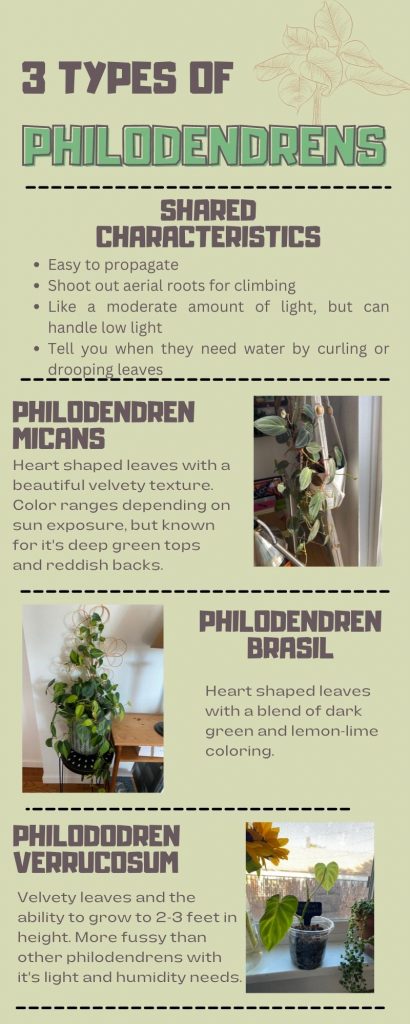 3 TYPES OF

PHILODENDRENS

SHARED CHARACTERISTICS

- Easy to propagate
- Shoot out aerial roots for climbing
- Like a moderate amount of light, but can handle low light
- Tell you when they need water by curling or drooping leaves

PHILODENDREN MICANS

Heart shaped leaves with a beautiful velvety texture. Color ranges depending on sun exposure, but known for it's deep green tops and reddish backs.

PHILODENDREN BRASIL

Heart shaped leaves with a blend of dark green and lemon-lime coloring.

PHILODODREN VERRUCOSUM

Velvety leaves and the ability to grow to 2-3 feet in height. More fussy than other philodendrens with it's light and humidity needs.