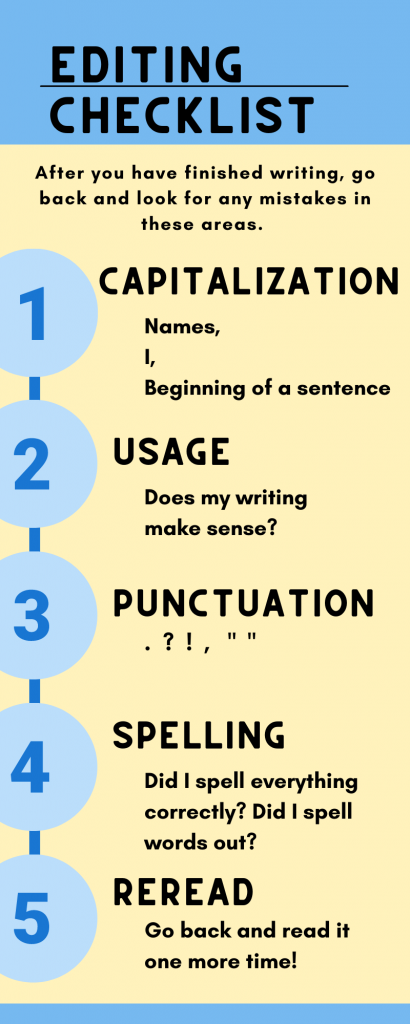 EDITING CHECKLIST

After you have finished writing, go back and look for any mistakes in these areas.

1

CAPITALIZATION

Names,
I,
Beginning of a sentence

2

USAGE

Does my writing make sense?

3

PUNCTUATION

. ? ! , " "

4

SPELLING

Did I spell everything correctly? Did I spell words out?

5

REREAD

Go back and read it one more time!