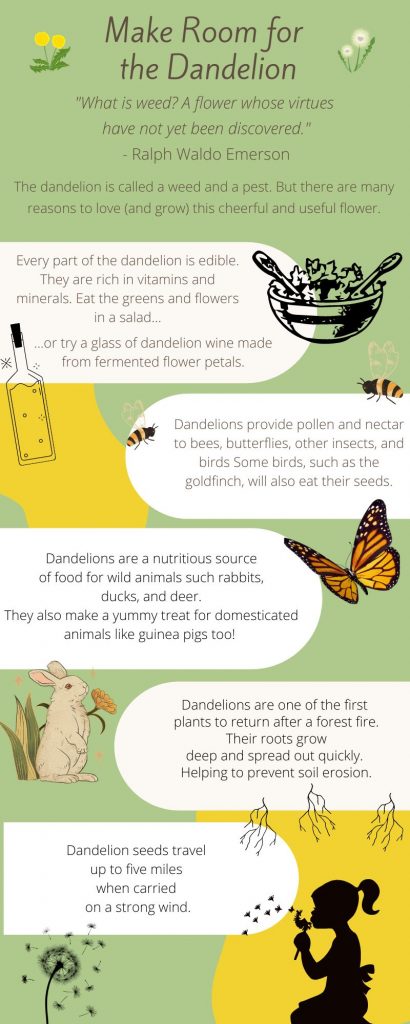 Make Room for the Dandelion

"What is weed? A flower whose virtues have not yet been discovered."
- Ralph Waldo Emerson

The dandelion is called a weed and a pest. But there are many reasons to love (and grow) this cheerful and useful flower.

Every part of the dandelion is edible. They are rich in vitamins and minerals. Eat the greens and flowers in a salad...

...or try a glass of dandelion wine made from fermented flower petals.

Dandelions provide pollen and nectar to bees, butterflies, other insects, and birds Some birds, such as the goldfinch, will also eat their seeds.

Dandelions are a nutritious source of food for wild animals such rabbits, ducks, and deer.
They also make a yummy treat for domesticated animals like guinea pigs too!

Dandelions are one of the first plants to return after a forest fire. Their roots grow deep and spread out quickly. Helping to prevent soil erosion.

Dandelion seeds travel up to five miles when carried on a strong wind.