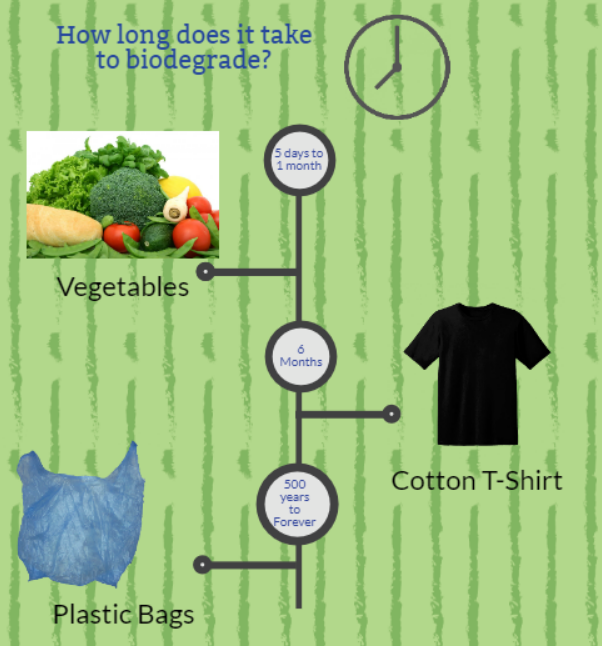 How long does it take to biodegrade?

5 days to 1 month

Vegetables

6 Months

Cotton T-Shirt

500 years to Forever

Plastic Bags