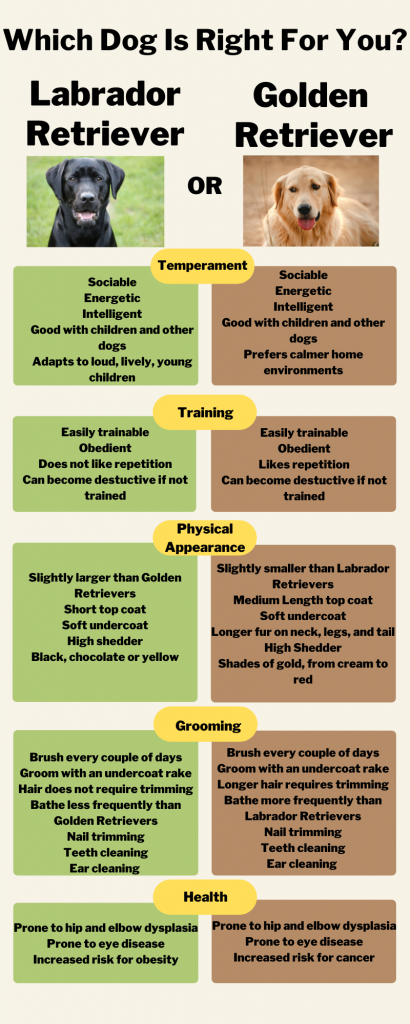 Which Dog Is Right For You?

Labrador Retriever

OR

Golden Retriever

Temperament

Sociable
Energetic
Intelligent
Good with children and other dogs
Adapts to loud, lively, young children

Sociable
Energetic
Intelligent
Good with children and other dogs
Prefers calmer home environments

Training

Easily trainable
Obedient
Does not like repetition
Can become destuctive if not trained

Easily trainable
Obedient
Likes repetition
Can become destuctive if not trained

Physical Appearance

Slightly larger than Golden Retrievers
Short top coat
Soft undercoat
High shedder
Black, chocolate or yellow

Slightly smaller than Labrador Retrievers
Medium Length top coat
Soft undercoat
Longer fur on neck, legs, and tail
High Shedder
Shades of gold, from cream to red

Grooming

Brush every couple of days
Groom with an undercoat rake
Hair does not require trimming
Bathe less frequently than Golden Retrievers
Nail trimming
Teeth cleaning
Ear cleaning

Brush every couple of days
Groom with an undercoat rake
Longer hair requires trimming
Bathe more frequently than Labrador Retrievers
Nail trimming
Teeth cleaning
Ear cleaning

Health

Prone to hip and elbow dysplasia
Prone to eye disease
Increased risk for obesity

Prone to hip and elbow dysplasia
Prone to eye disease
Increased risk for cancer