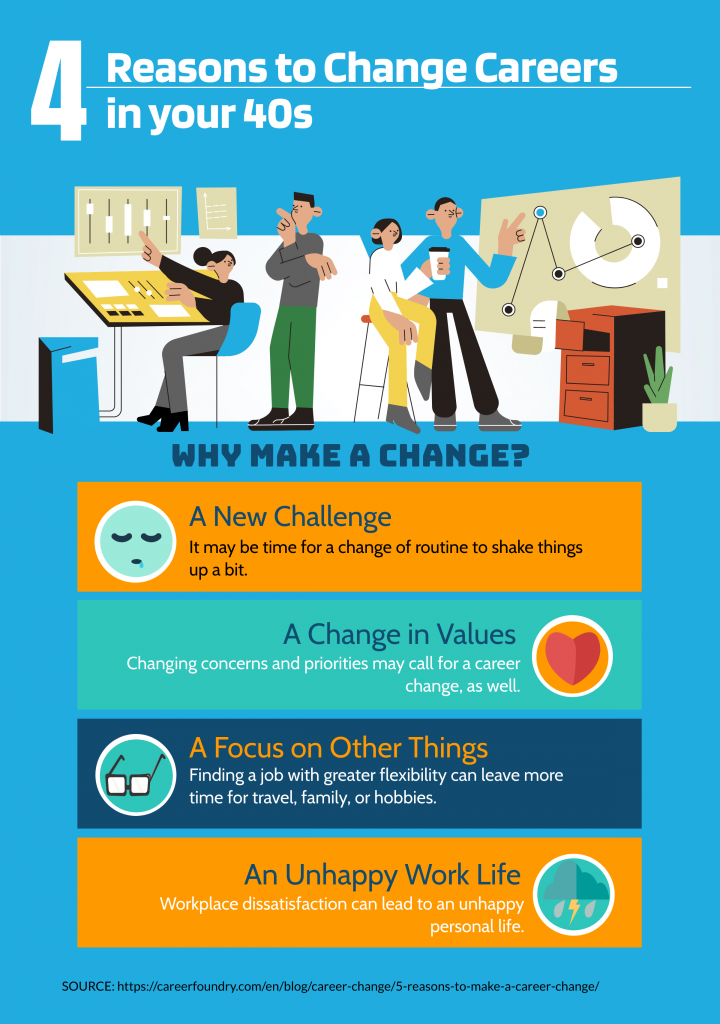 4 Reasons to Change Careers in your 40s

WHY MAKE A CHANGE?

A New Challenge
It may be time for a change of routine to shake things up a bit.

A Change in Values
Changing concerns and priorities may call for a career change, as well.

A Focus on Other Things
Finding a job with greater flexibility can leave more time for travel, family, or hobbies.

An Unhappy Work Life
Workplace dissatisfaction can lead to an unhappy personal life.

SOURCE: https://careerfoundry.com/en/blog/career-change/5-reasons-to-make-a-career-change/